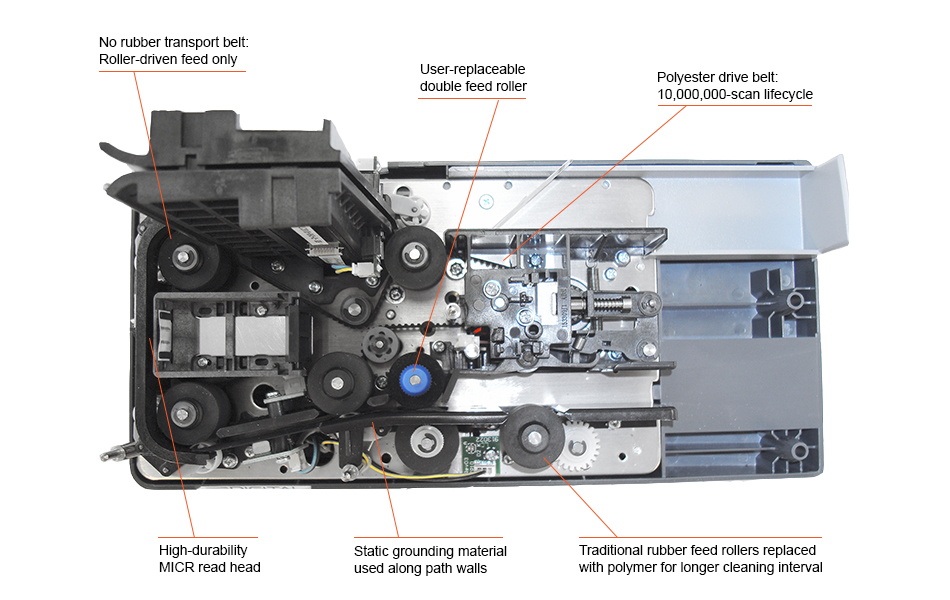 No rubber transport belt:
Roller-driven feed only

User-replaceable
double feed roller

Polyester drive belt:
10,000,000-scan lifecycle

High-durability
MICR read head

Static grounding material
used along path walls

Traditional rubber feed rollers replaced
with polymer for longer cleaning interval